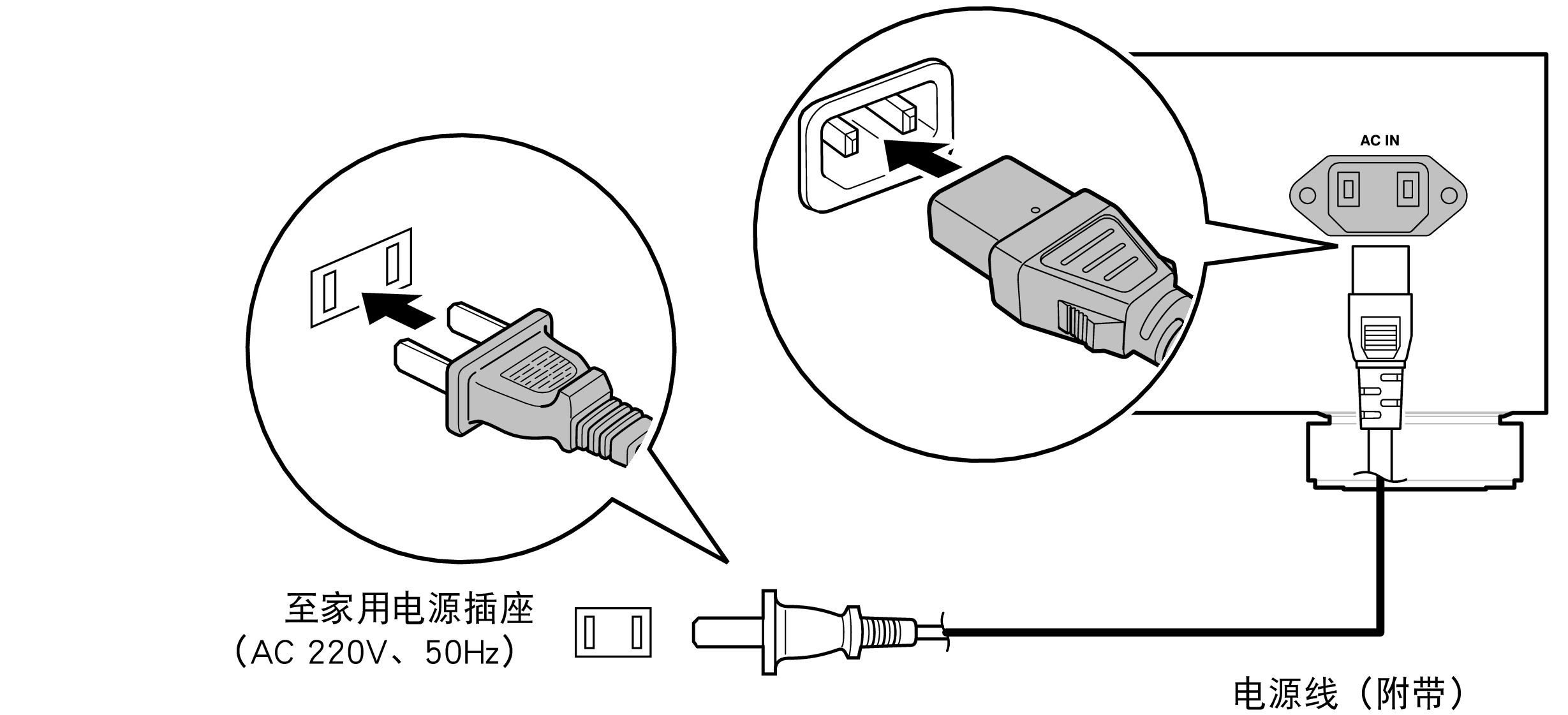 AC IN

至家用电源插座
（AC 220V、50Hz）

电源线（附带）